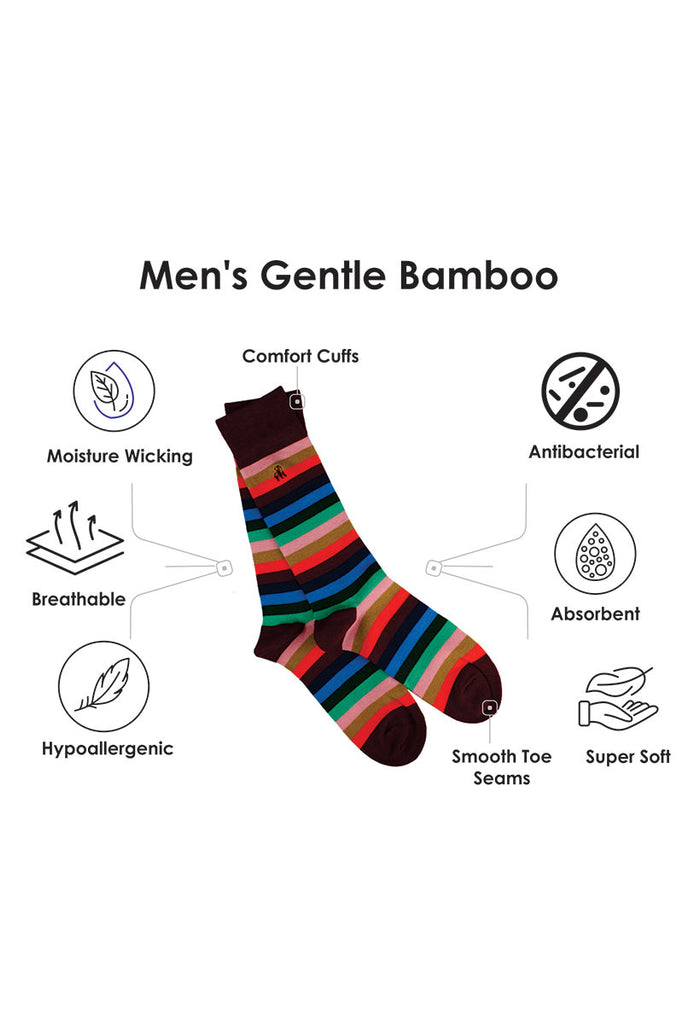 Men's Gentle Bamboo

Comfort Cuffs

Moisture Wicking

Breathable

Hypoallergenic

Antibacterial

Absorbent

Smooth Toe Seams

Super Soft